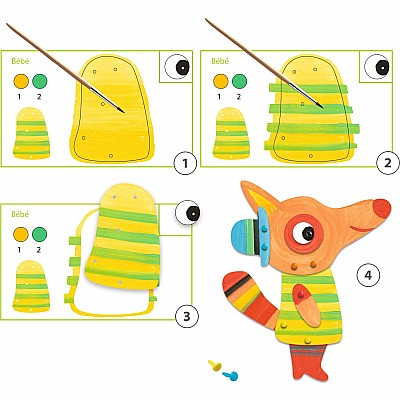 Bébé
1 2
1

Bébé
1 2
2

Bébé
1 2
3

4