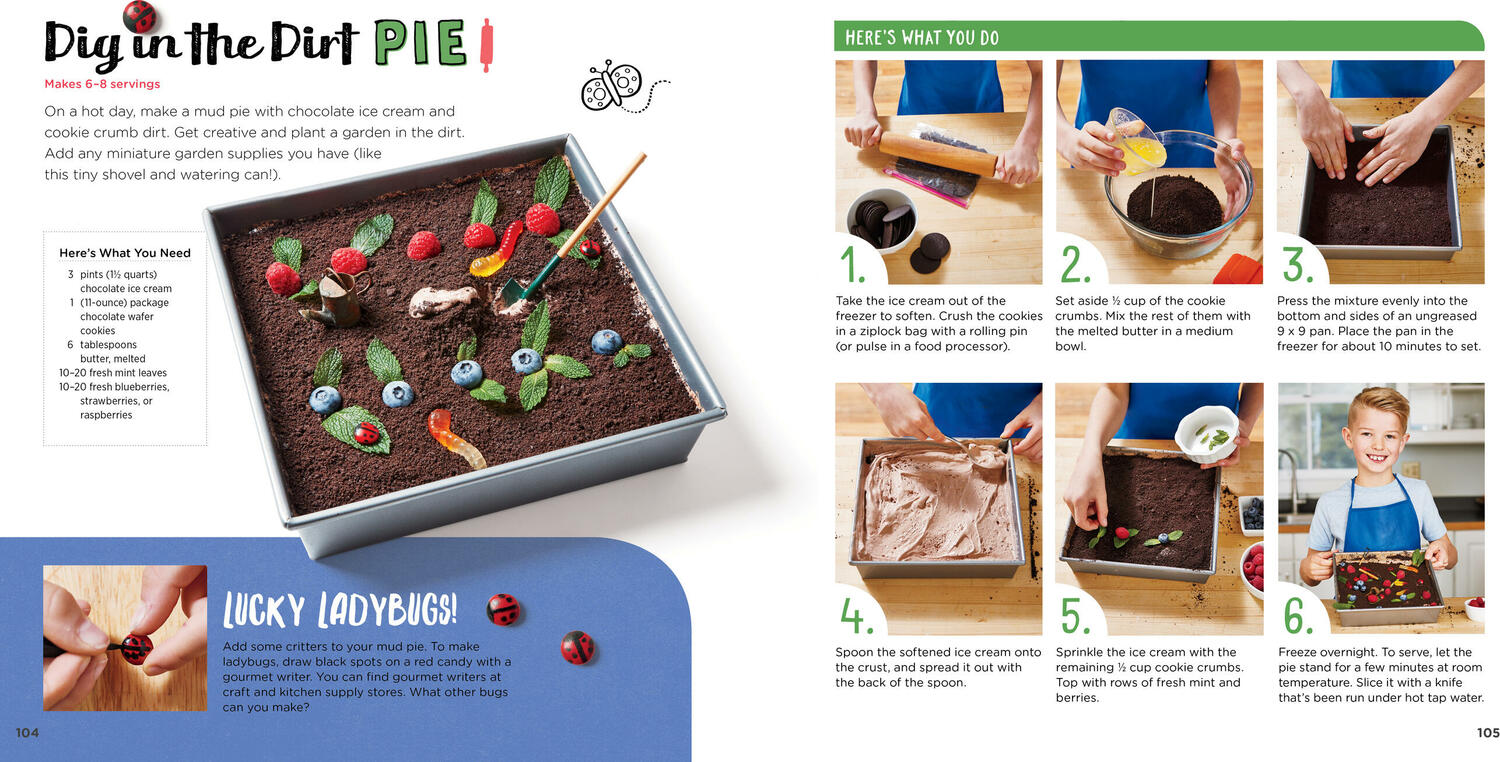 Dig in the Dirt PIE

Makes 6–8 servings

On a hot day, make a mud pie with chocolate ice cream and cookie crumb dirt. Get creative and plant a garden in the dirt. Add any miniature garden supplies you have (like this tiny shovel and watering can!).

Here's What You Need

3 pints (1½ quarts) chocolate ice cream
1 (11-ounce) package chocolate wafer cookies
6 tablespoons butter, melted
10–20 fresh mint leaves
10–20 fresh blueberries, strawberries, or raspberries

LUCKY LADYBUGS!

Add some critters to your mud pie. To make ladybugs, draw black spots on a red candy with a gourmet writer. You can find gourmet writers at craft and kitchen supply stores. What other bugs can you make?

104

HERE'S WHAT YOU DO

1. Take the ice cream out of the freezer to soften. Crush the cookies in a ziplock bag with a rolling pin (or pulse in a food processor).

2. Set aside ½ cup of the cookie crumbs. Mix the rest of them with the melted butter in a medium bowl.

3. Press the mixture evenly into the bottom and sides of an ungreased 9 x 9 pan. Place the pan in the freezer for about 10 minutes to set.

4. Spoon the softened ice cream onto the crust, and spread it out with the back of the spoon.

5. Sprinkle the ice cream with the remaining ½ cup cookie crumbs. Top with rows of fresh mint and berries.

6. Freeze overnight. To serve, let the pie stand for a few minutes at room temperature. Slice it with a knife that's been run under hot tap water.

105