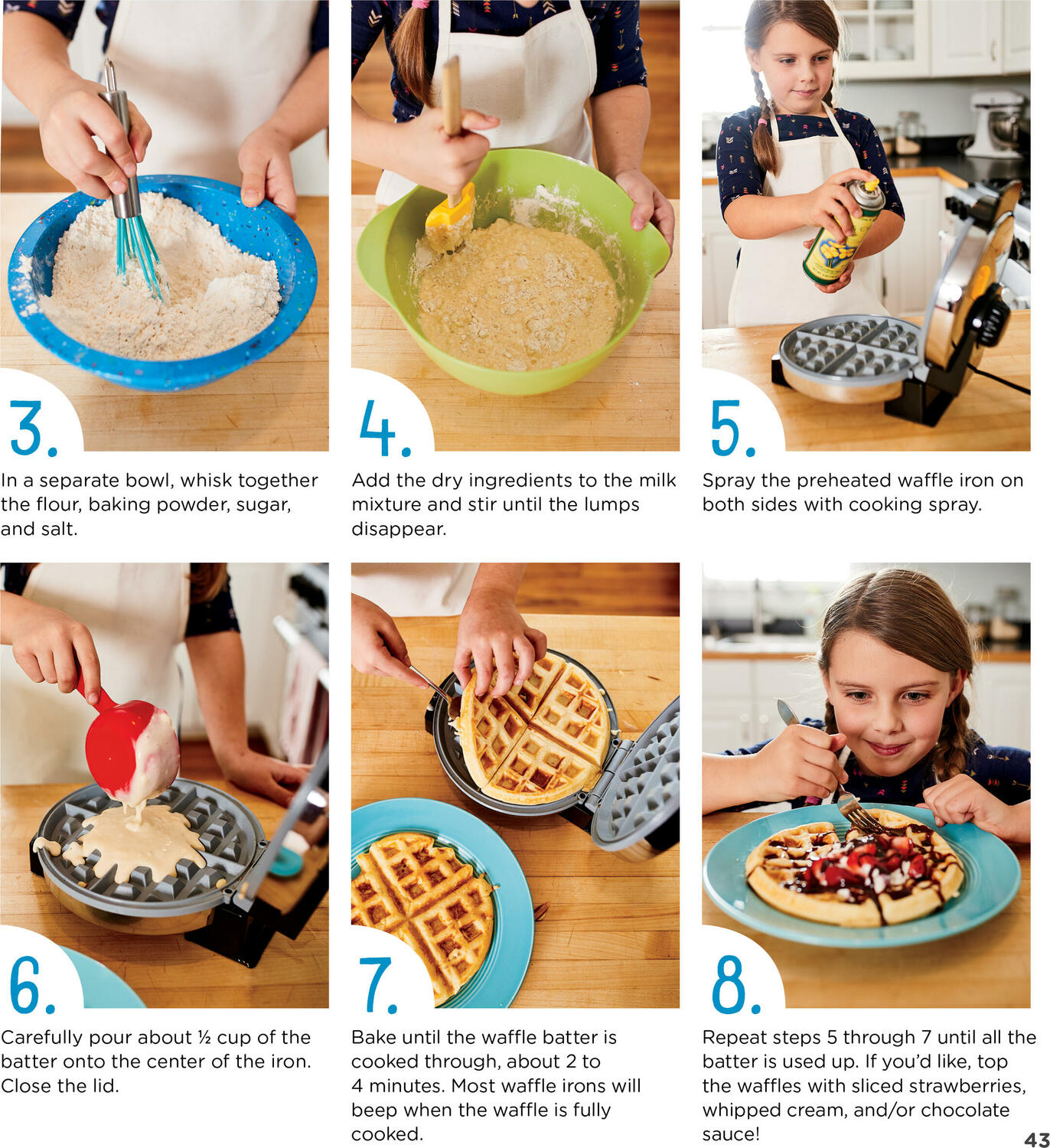 3.

In a separate bowl, whisk together the flour, baking powder, sugar, and salt.

4.

Add the dry ingredients to the milk mixture and stir until the lumps disappear.

5.

Spray the preheated waffle iron on both sides with cooking spray.

6.

Carefully pour about ½ cup of the batter onto the center of the iron. Close the lid.

7.

Bake until the waffle batter is cooked through, about 2 to 4 minutes. Most waffle irons will beep when the waffle is fully cooked.

8.

Repeat steps 5 through 7 until all the batter is used up. If you'd like, top the waffles with sliced strawberries, whipped cream, and/or chocolate sauce!

43