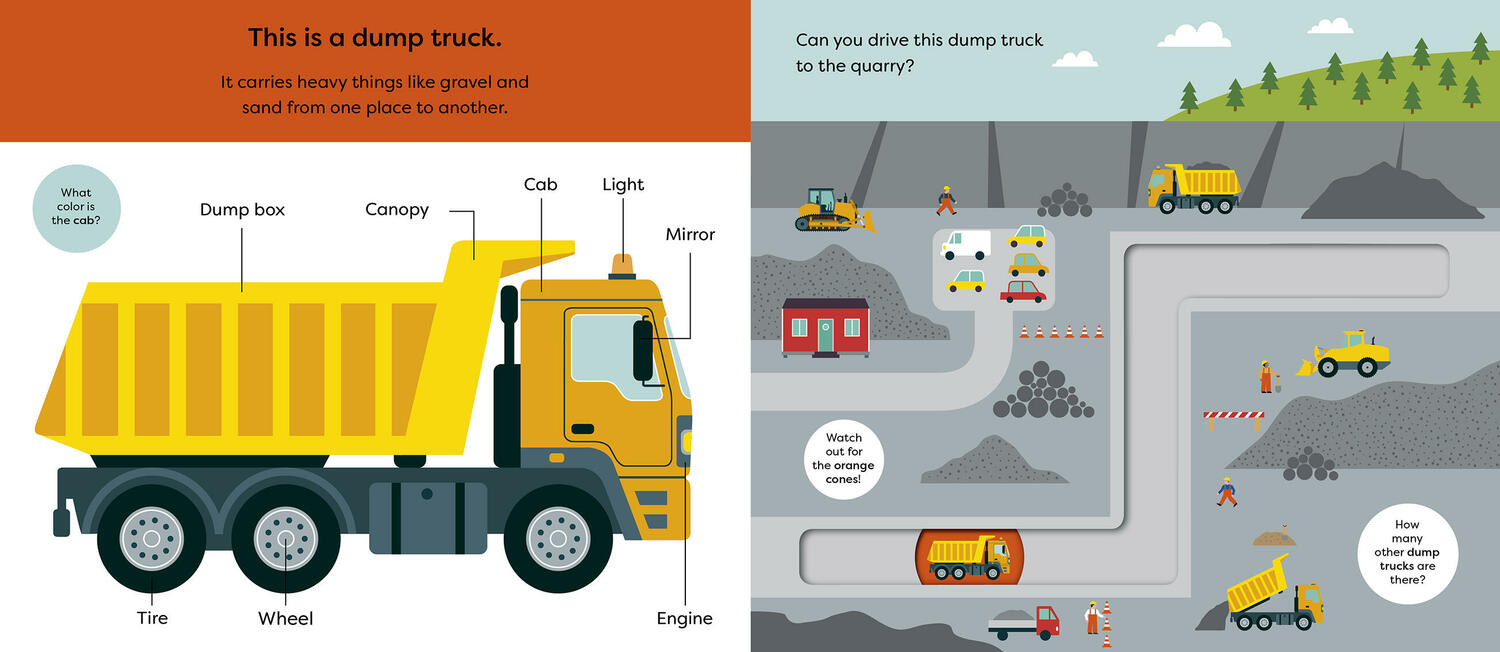 This is a dump truck.

It carries heavy things like gravel and sand from one place to another.

What color is the cab?

Dump box

Canopy

Cab

Light

Mirror

Tire

Wheel

Engine

Can you drive this dump truck to the quarry?

Watch out for the orange cones!

How many other dump trucks are there?