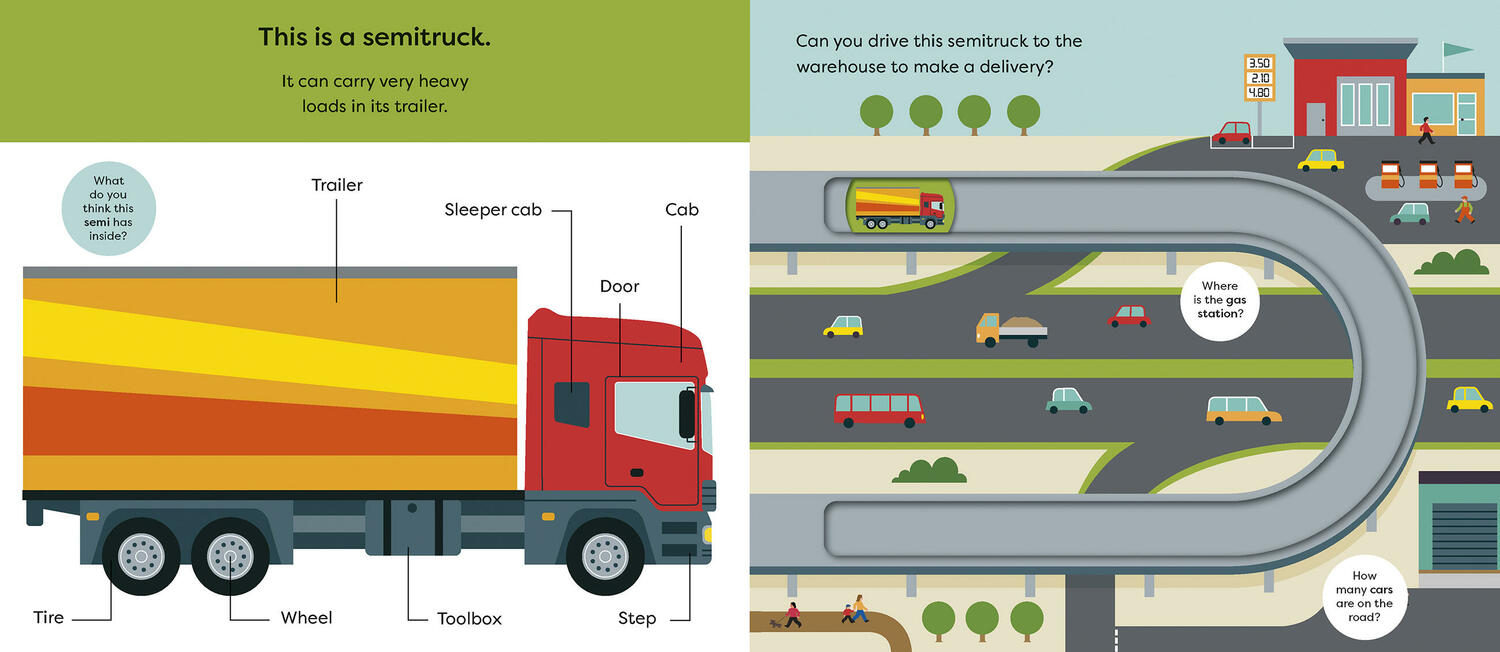 This is a semitruck.

It can carry very heavy loads in its trailer.

What do you think this semi has inside?

Trailer

Sleeper cab

Cab

Door

Tire

Wheel

Toolbox

Step

Can you drive this semitruck to the warehouse to make a delivery?

3.50
2.10
4.80

Where is the gas station?

How many cars are on the road?