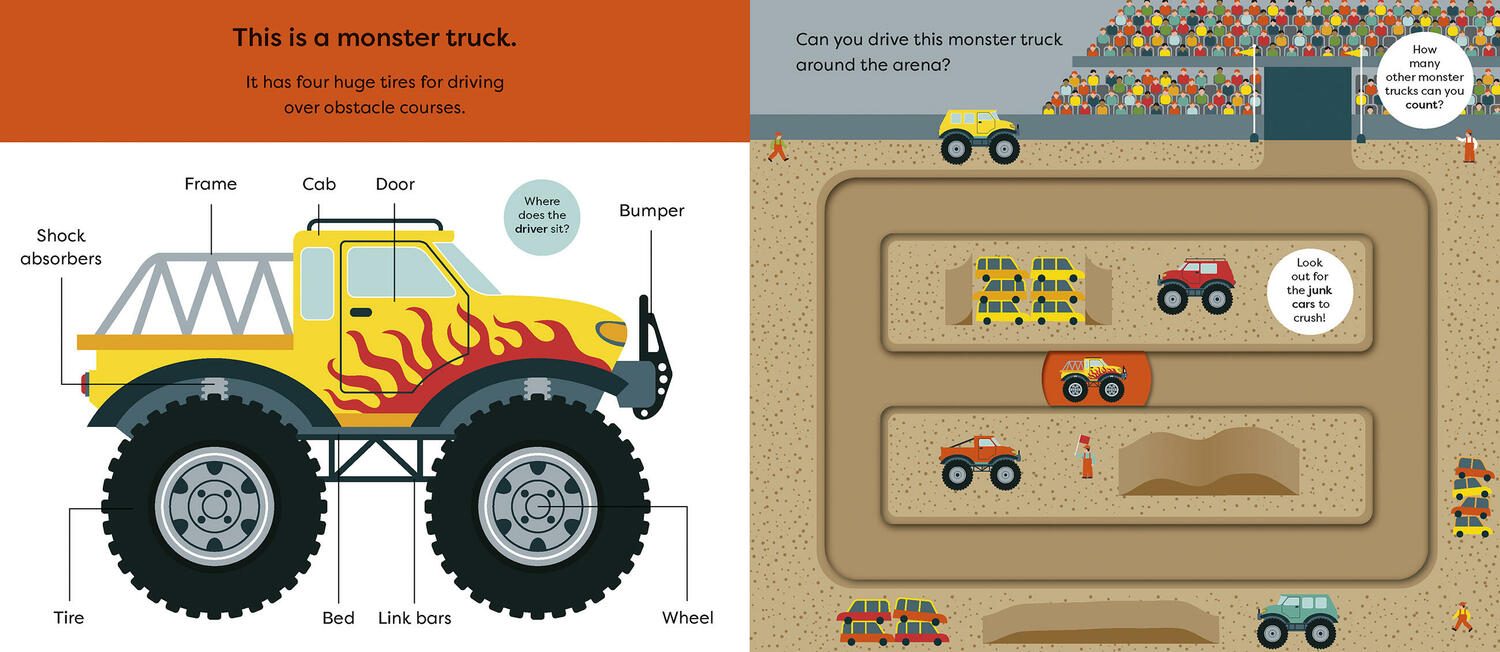 This is a monster truck.

It has four huge tires for driving over obstacle courses.

Frame

Cab

Door

Where does the driver sit?

Bumper

Shock absorbers

Tire

Bed

Link bars

Wheel

Can you drive this monster truck around the arena?

How many other monster trucks can you count?

Look out for the junk cars to crush!