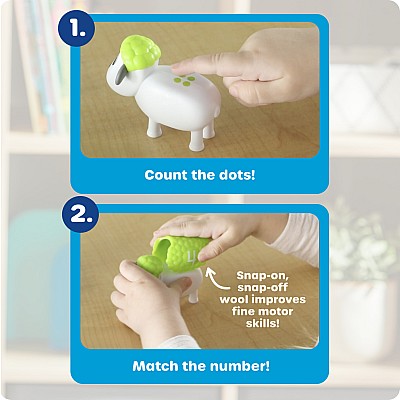 1.

Count the dots!

2.

4

Snap-on, snap-off wool improves fine motor skills!

Match the number!