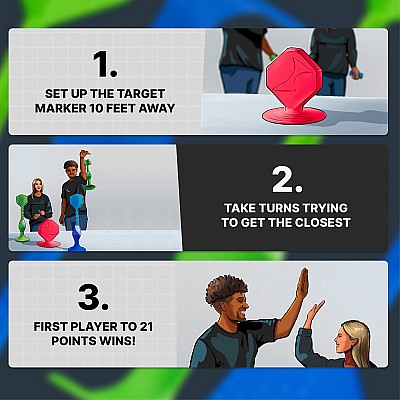 1.

SET UP THE TARGET MARKER 10 FEET AWAY

2.

TAKE TURNS TRYING TO GET THE CLOSEST

3.

FIRST PLAYER TO 21 POINTS WINS!