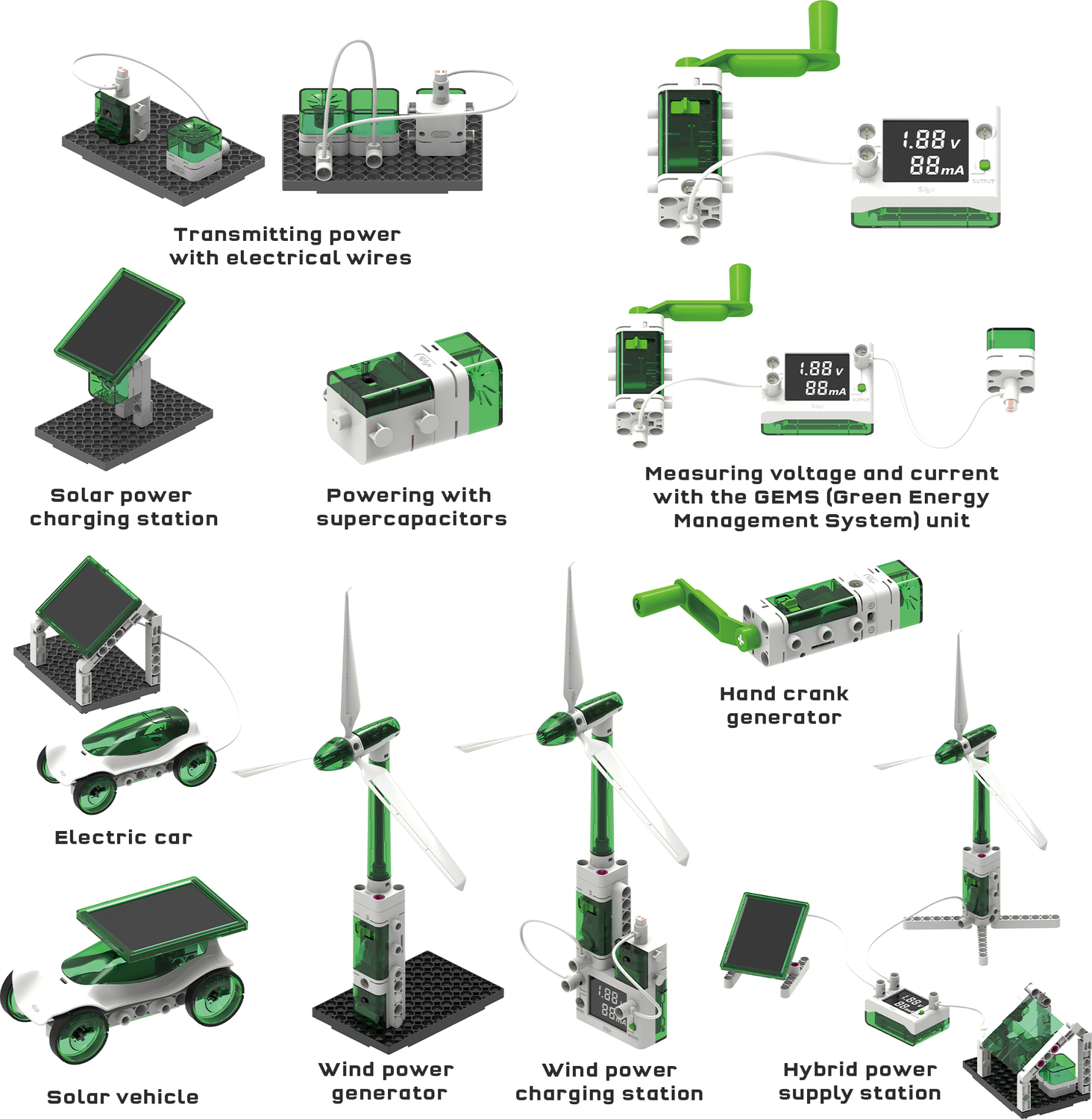 Transmitting power with electrical wires

1.88 V
88 mA

Solar power charging station

Powering with supercapacitors

1.88 V
88 mA

Measuring voltage and current with the GEMS (Green Energy Management System) unit

Hand crank generator

Electric car

Solar vehicle

Wind power generator

1.88
88 mA

Wind power charging station

1.88
88

Hybrid power supply station