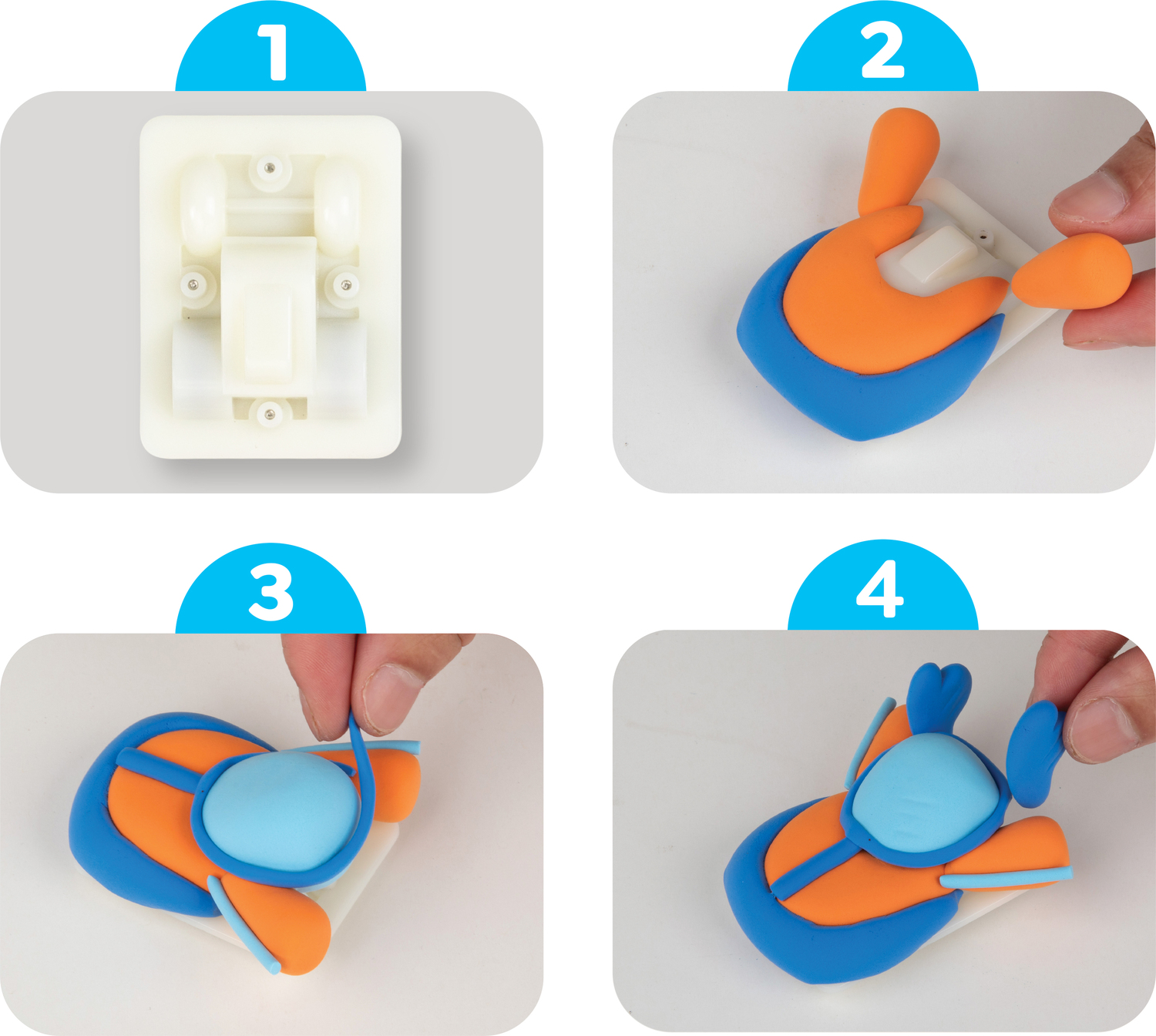 1

2

3

4